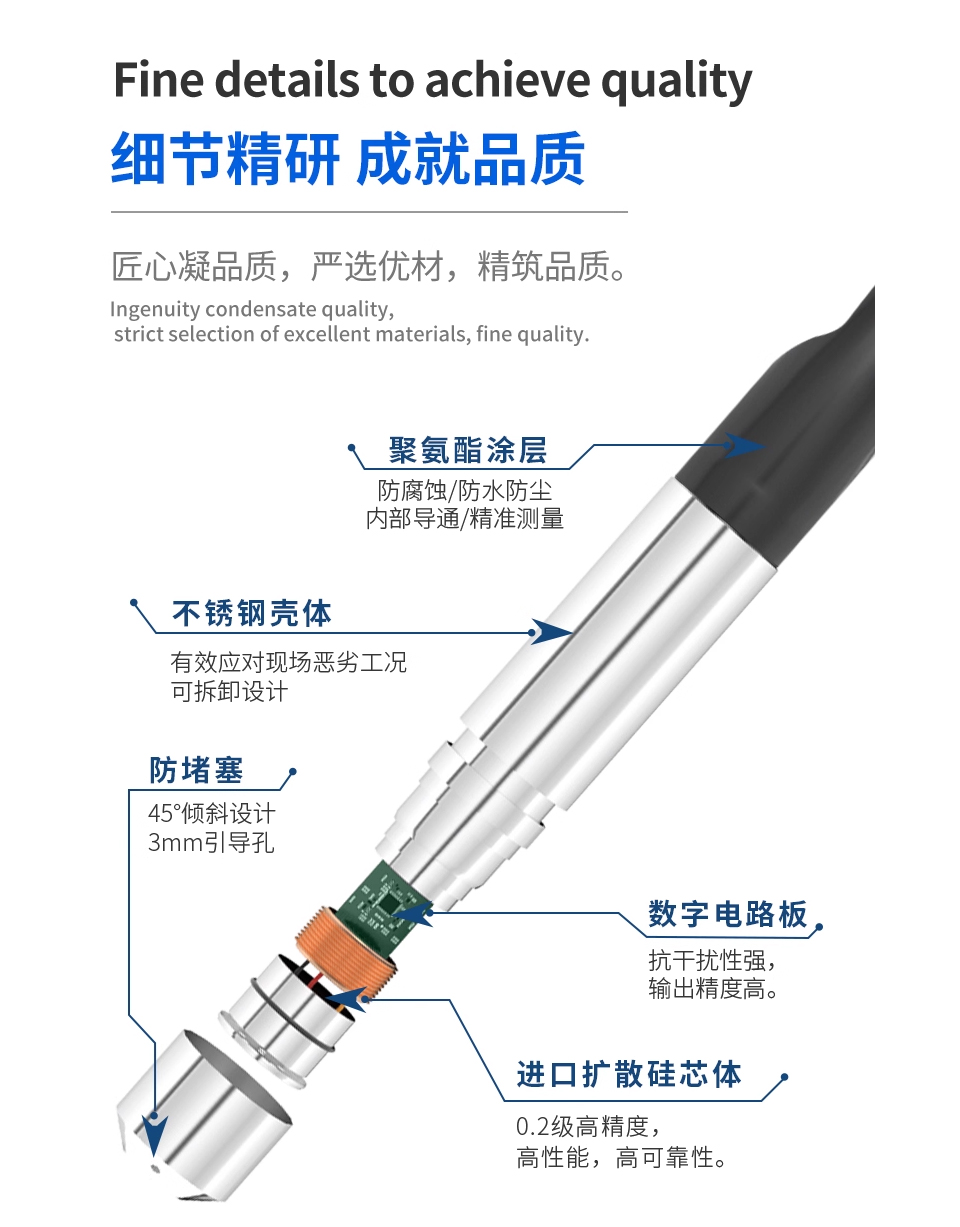 Fine details to achieve quality

细节精研 成就品质

匠心凝品质，严选优材，精筑品质。

Ingenuity condensate quality,
strict selection of excellent materials, fine quality.

聚氨酯涂层

防腐蚀/防水防尘
内部导通/精准测量

不锈钢壳体

有效应对现场恶劣工况
可拆卸设计

防堵塞

45°倾斜设计
3mm引导孔

数字电路板

抗干扰性强，
输出精度高。

进口扩散硅芯体

0.2级高精度，
高性能，高可靠性。